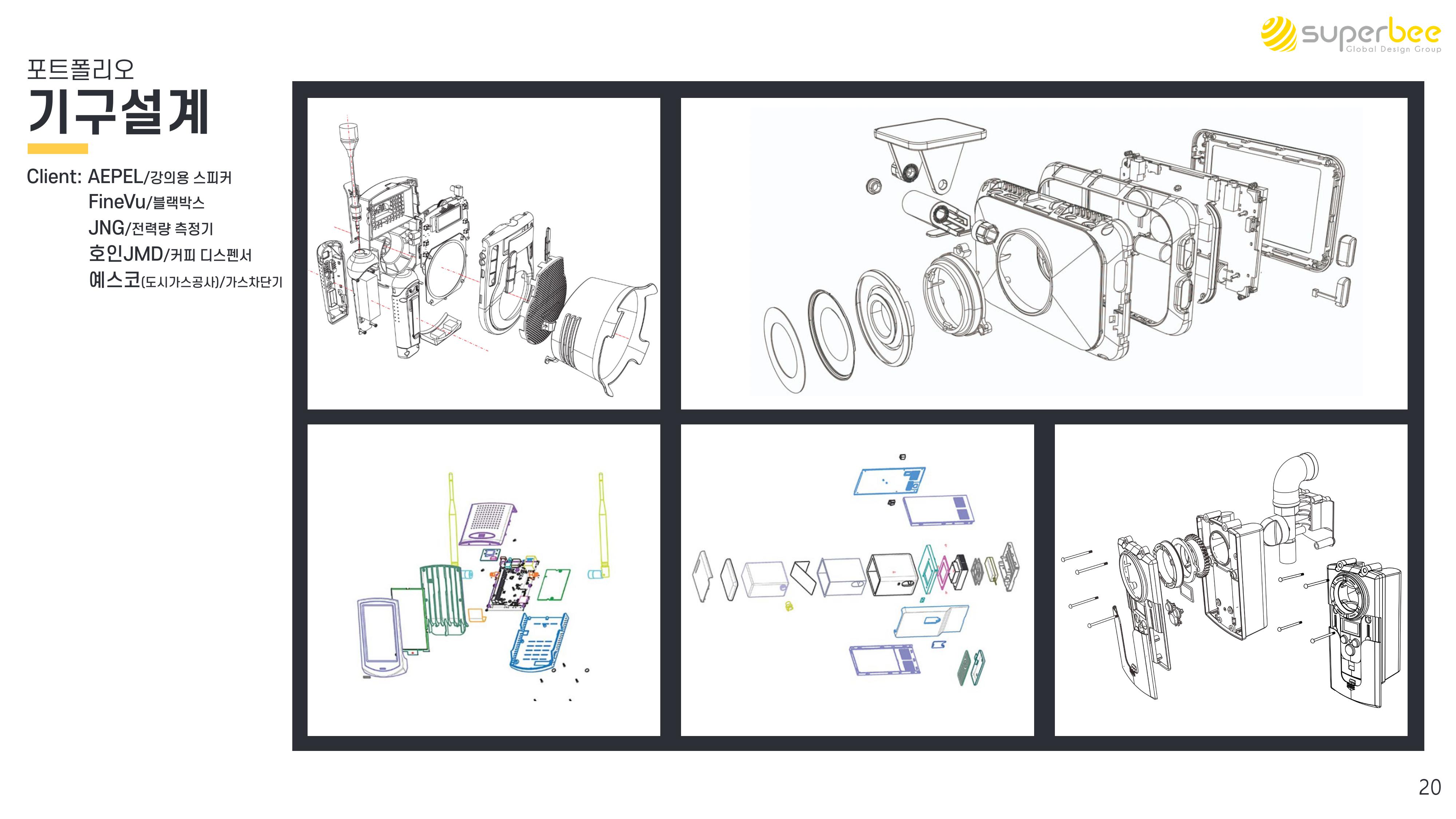 superbee
Global Design Group

포트폴리오
기구설계

Client: AEPEL/강의용 스피커
FineVu/블랙박스
JNG/전력량 측정기
호인JMD/커피 디스펜서
예스코(도시가스공사)/가스차단기

20